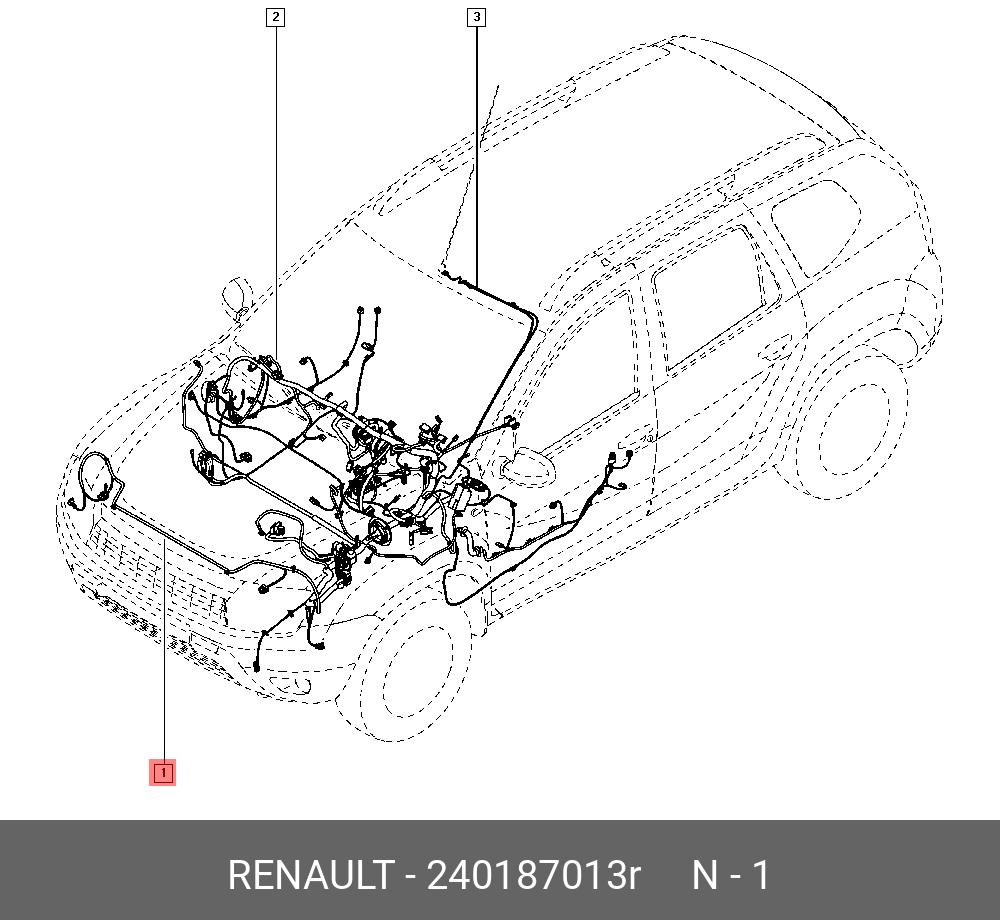 2

3

1

RENAULT - 240187013r N - 1