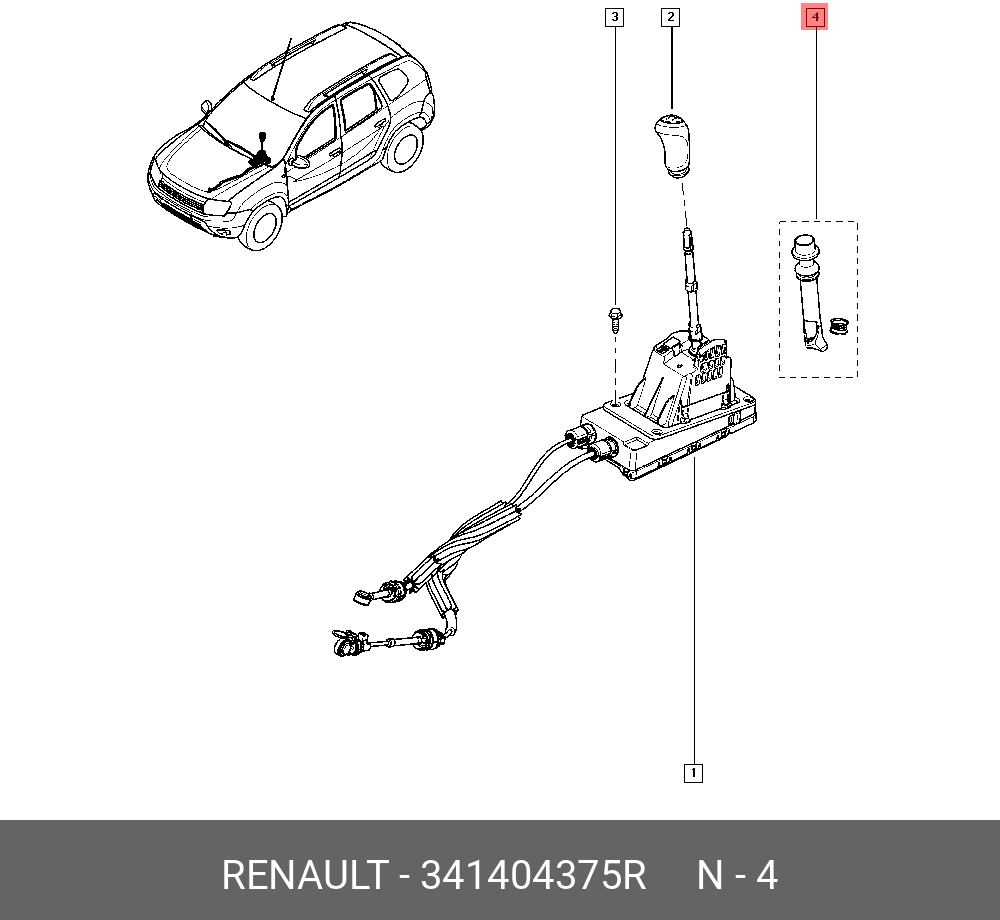 3

2

4

1

RENAULT - 341404375R N - 4