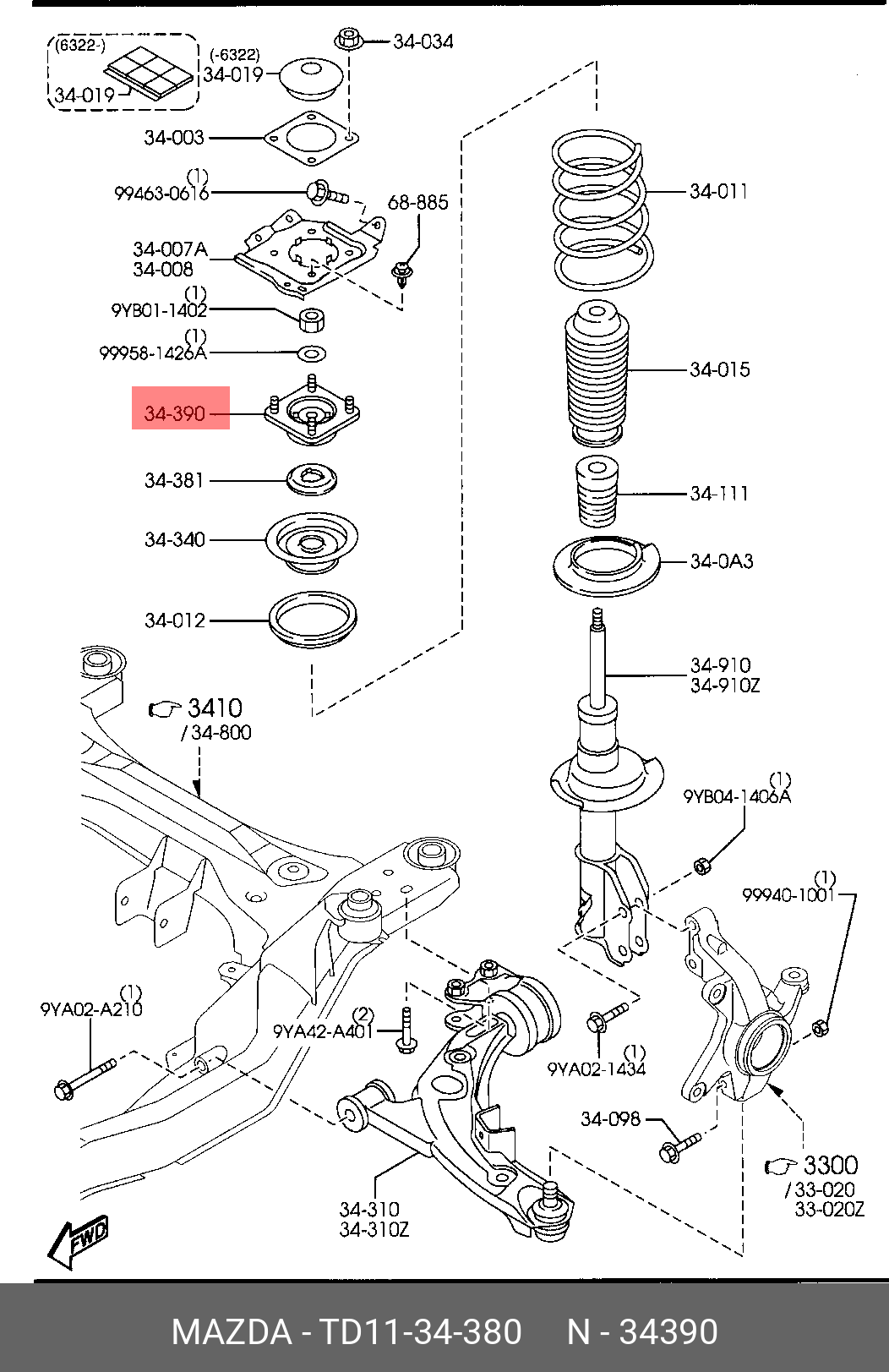 (6322-)
34-019
(-6322)
34-019
34-034
34-003
(1)
99463-0616
68-885
34-007A
34-008
(1)
9YB01-1402
(1)
99958-1426A
34-390
34-381
34-340
34-012
34-011
34-015
34-111
34-0A3
34-910
34-910Z
3410
/34-800
(1)
9YB04-1406A
(1)
99940-1001
(1)
9YA02-A210
(2)
9YA42-A401
(1)
9YA02-1434
34-098
3300
/33-020
33-020Z
34-310
34-310Z
FWD
MAZDA - TD11-34-380 N - 34390