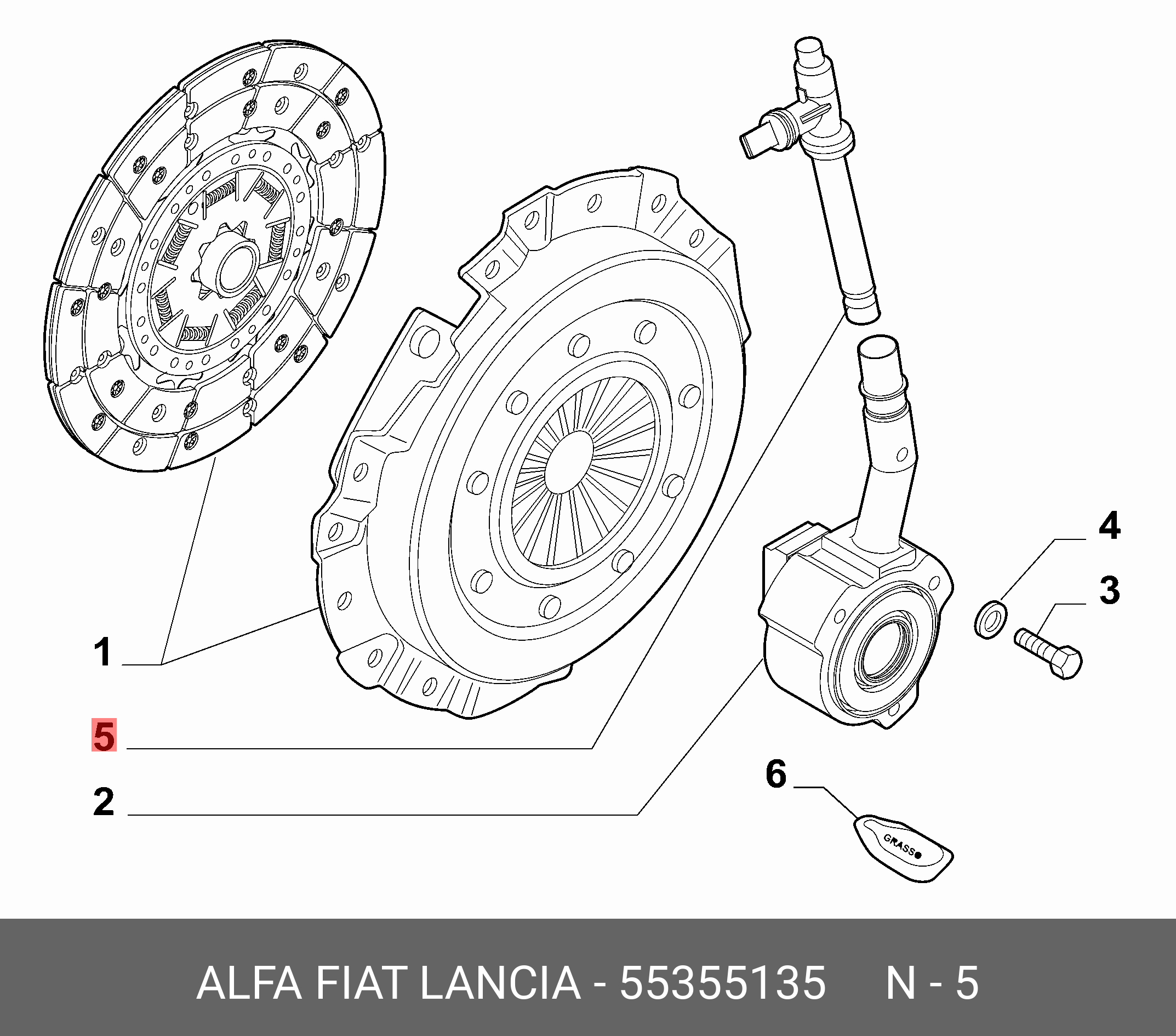 4

3

1

5

2

6

GRASSO

ALFA FIAT LANCIA - 55355135 N - 5