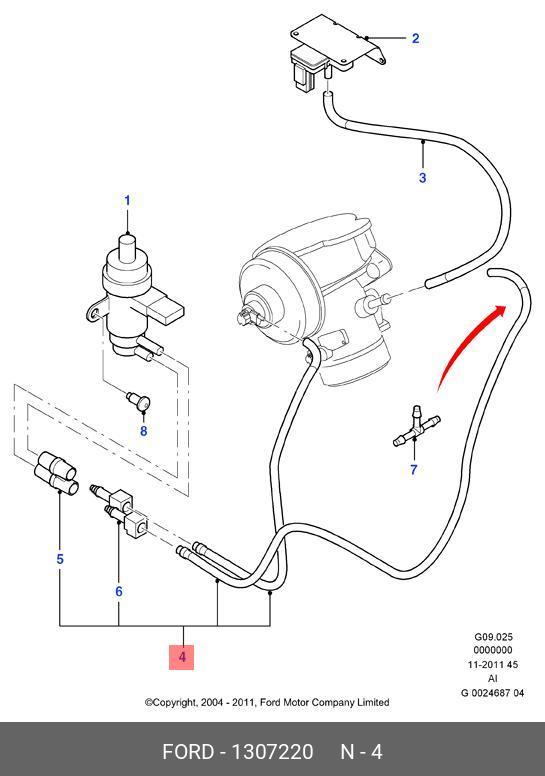 2

3

1

8

7

5

6

4

G09.025
0000000
11-2011 45
AI
G 0024687 04

©Copyright, 2004 - 2011, Ford Motor Company Limited

FORD - 1307220 N - 4