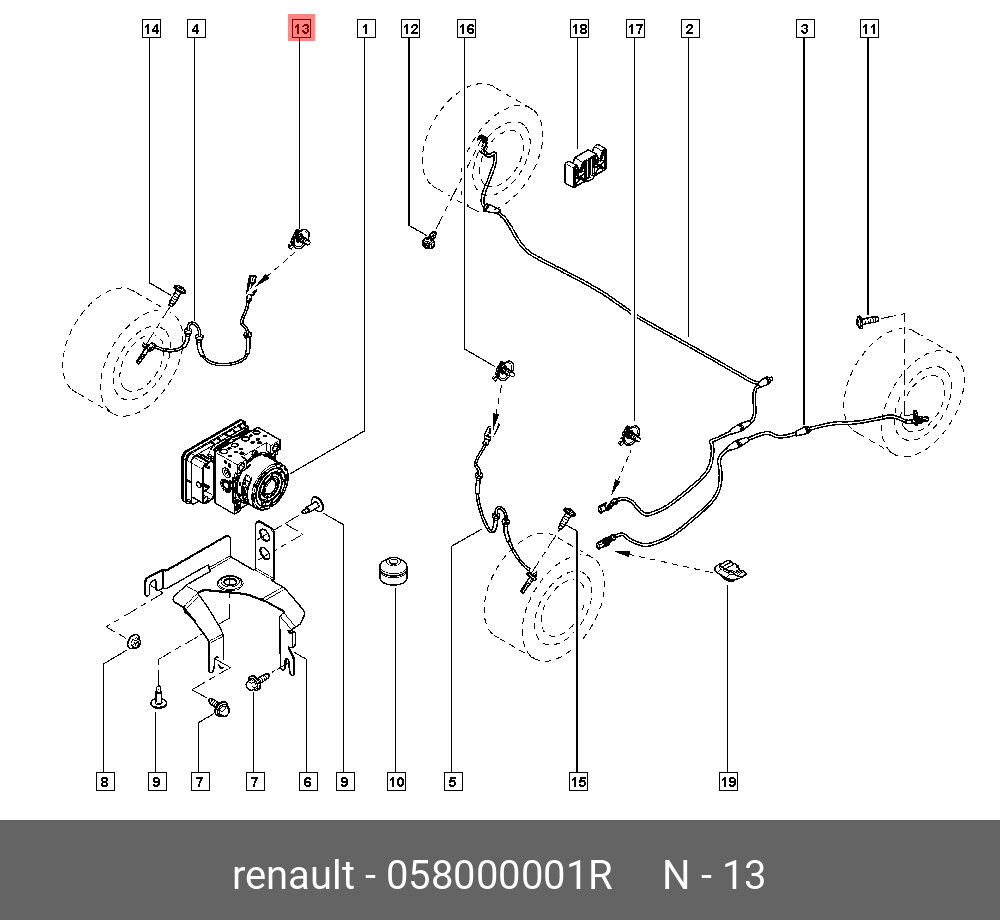 14 4 13 1 12 16 18 17 2 3 11

8 9 7 7 6 9 10 5 15 19

renault - 058000001R N - 13