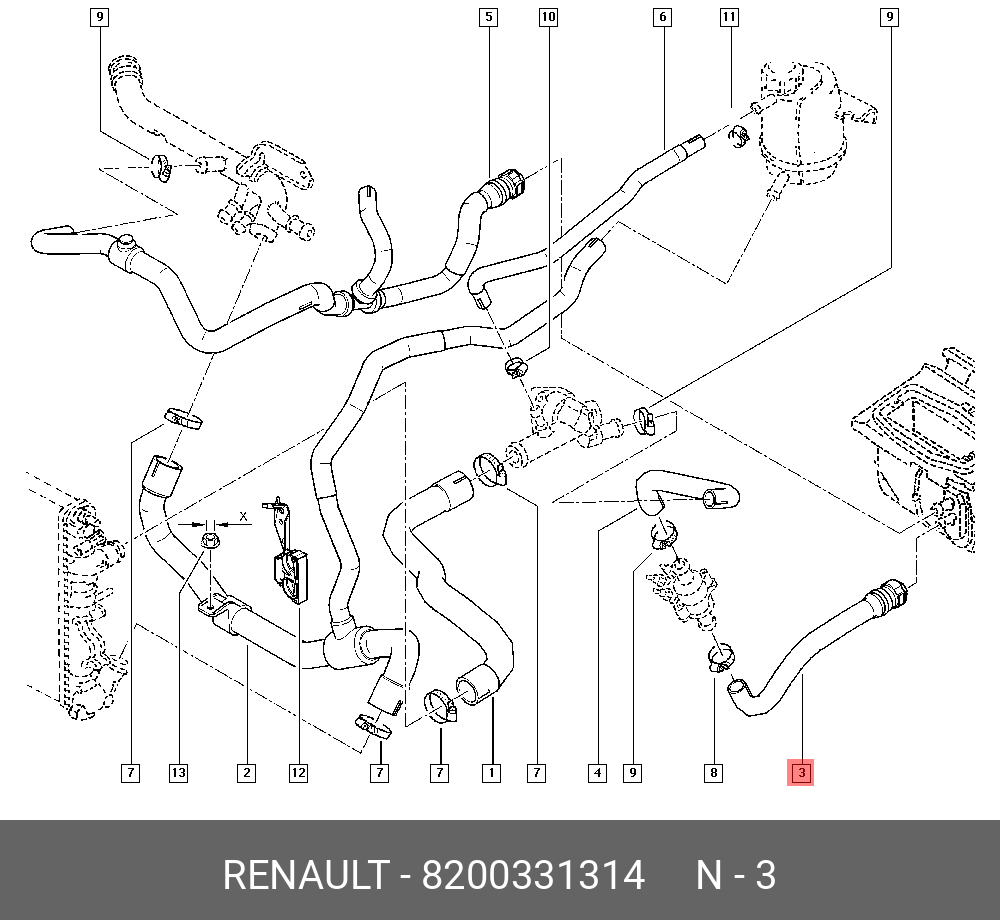 9
5
10
6
11
9
X
7
13
2
12
7
7
1
7
4
9
8
3
RENAULT - 8200331314 N - 3