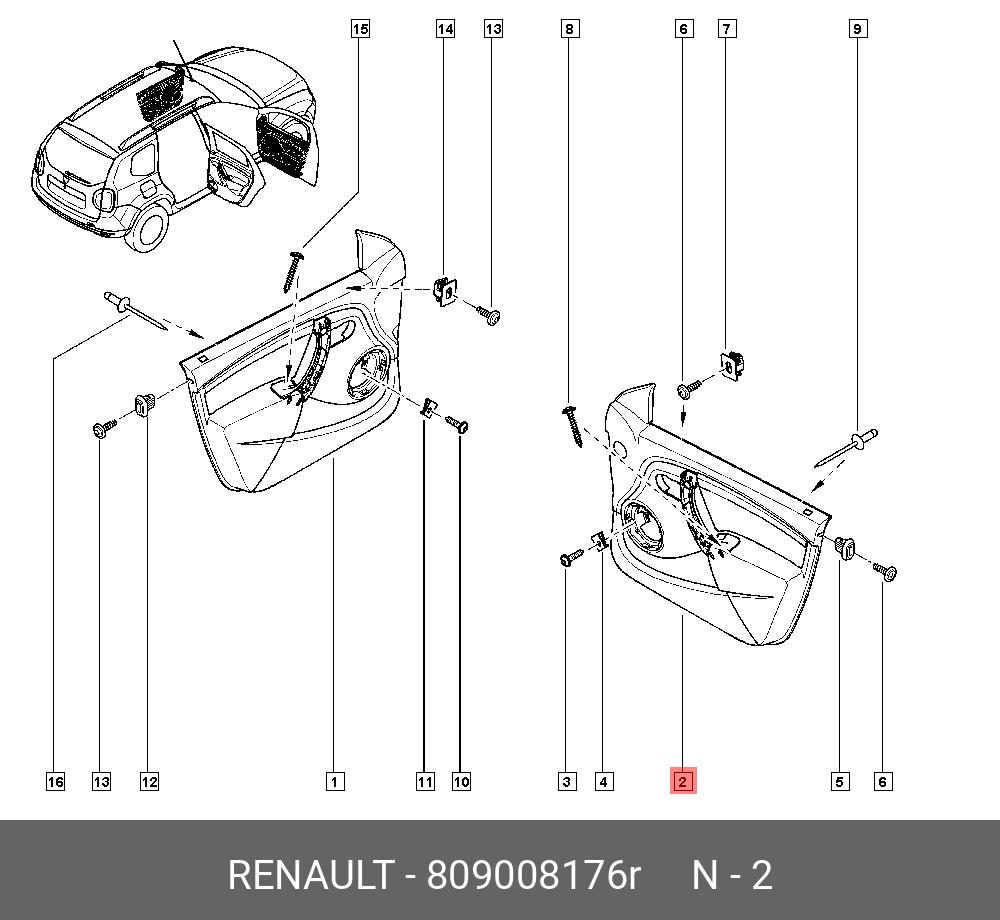 15
14
13
8
6
7
9
16
13
12
1
11
10
3
4
2
5
6

RENAULT - 809008176r N - 2