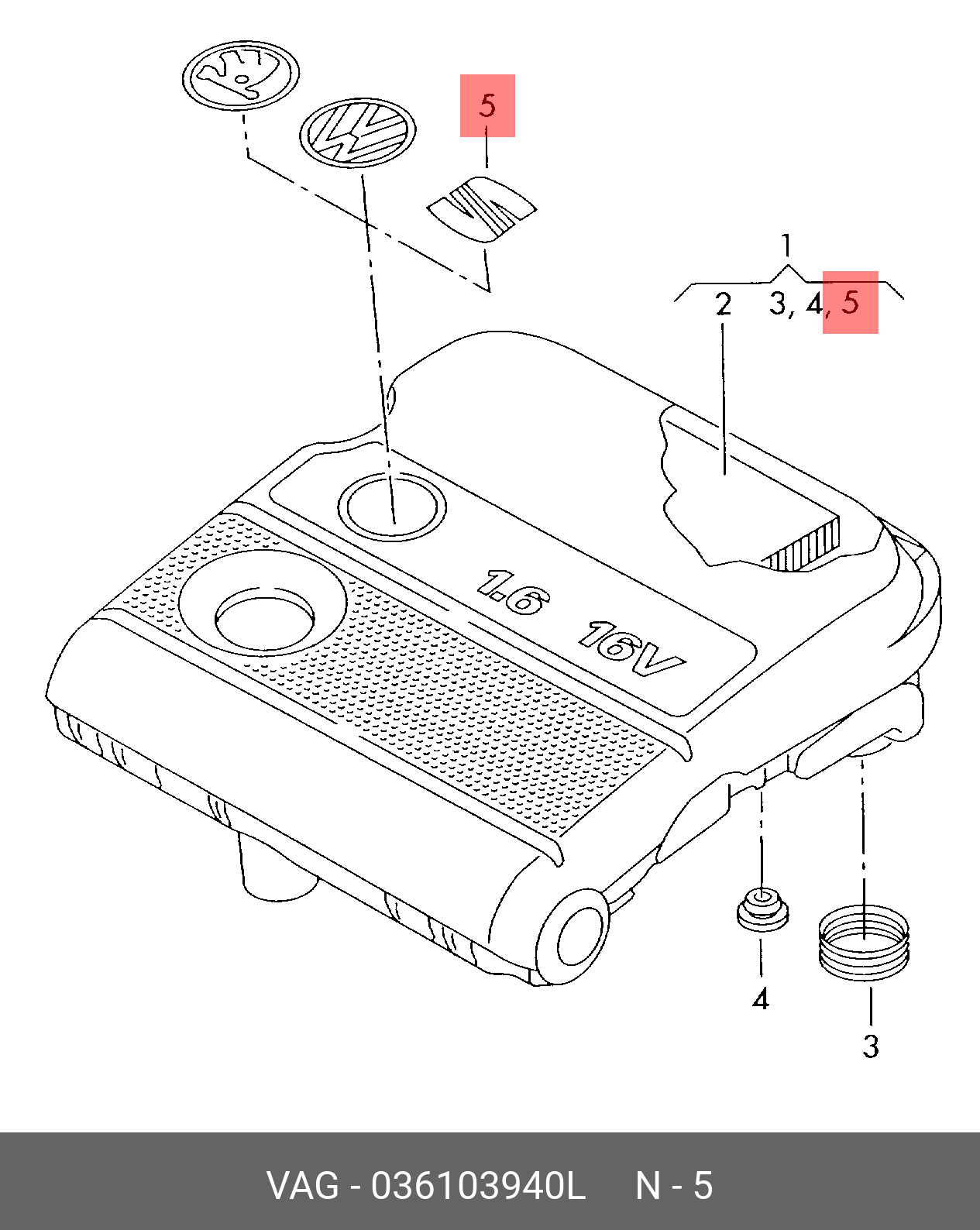 5

1

2 3, 4, 5

1.6 16V

4

3

VAG - 036103940L N - 5