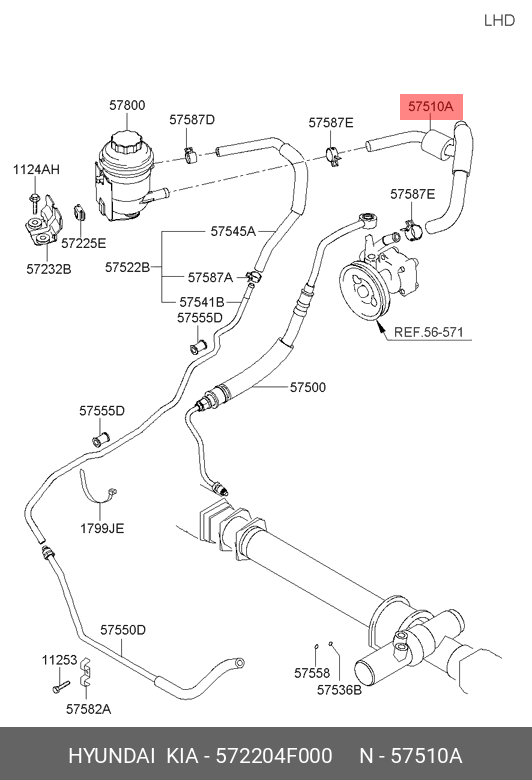 LHD

57800
57587D
57587E
57510A
1124AH
57587E
57225E
57232B
57545A
57522B
57587A
57541B
57555D
REF.56-571
57500
57555D
1799JE
57550D
11253
57582A
57558
57536B

HYUNDAI KIA - 572204F000 N - 57510A