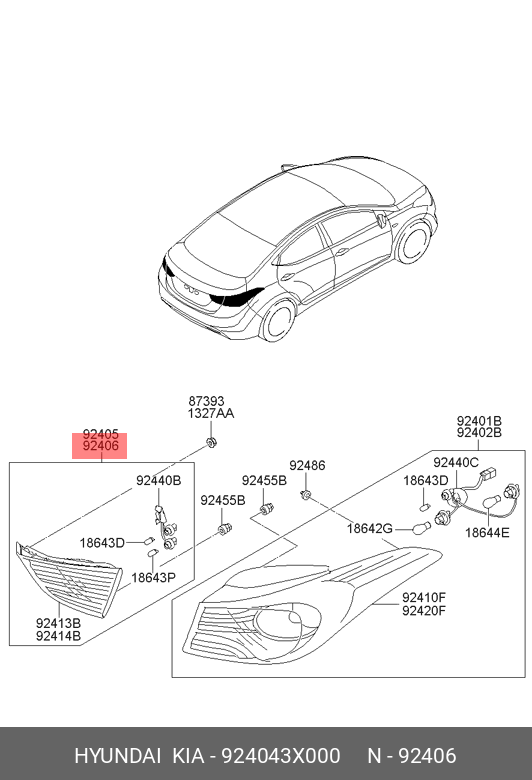 87393
1327AA

92405
92406

92440B

18643D

18643P

92413B
92414B

92455B

92455B

92486

92401B
92402B

92440C

18643D

18642G

18644E

92410F
92420F

HYUNDAI KIA - 924043X000 N - 92406