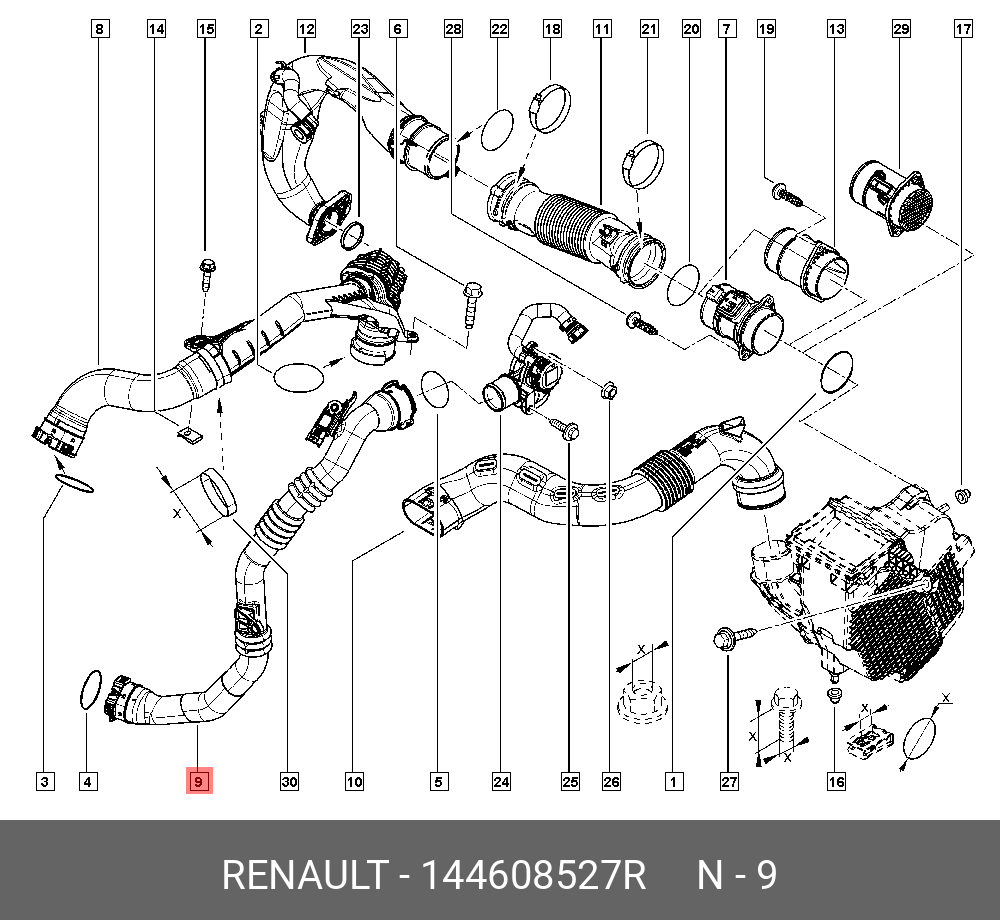 8 14 15 2 12 23 6 28 22 18 11 21 20 7 19 13 29 17

X

X

X X

X

X

3 4 9 30 10 5 24 25 26 1 27 16

RENAULT - 144608527R N - 9