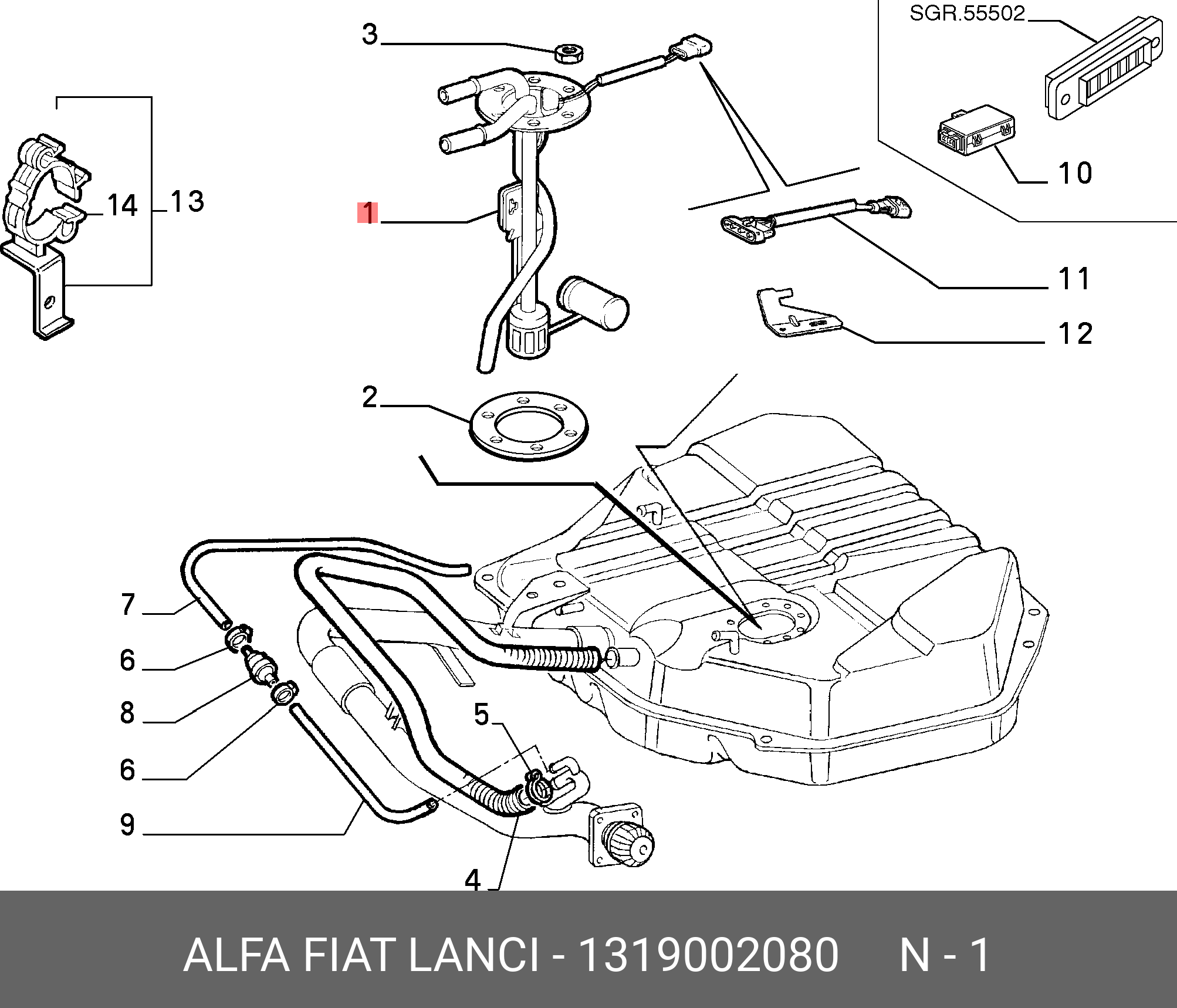 SGR.55502

3

14

13

1

10

11

12

2

7

6

8

6

9

5

4

ALFA FIAT LANCI - 1319002080 N - 1