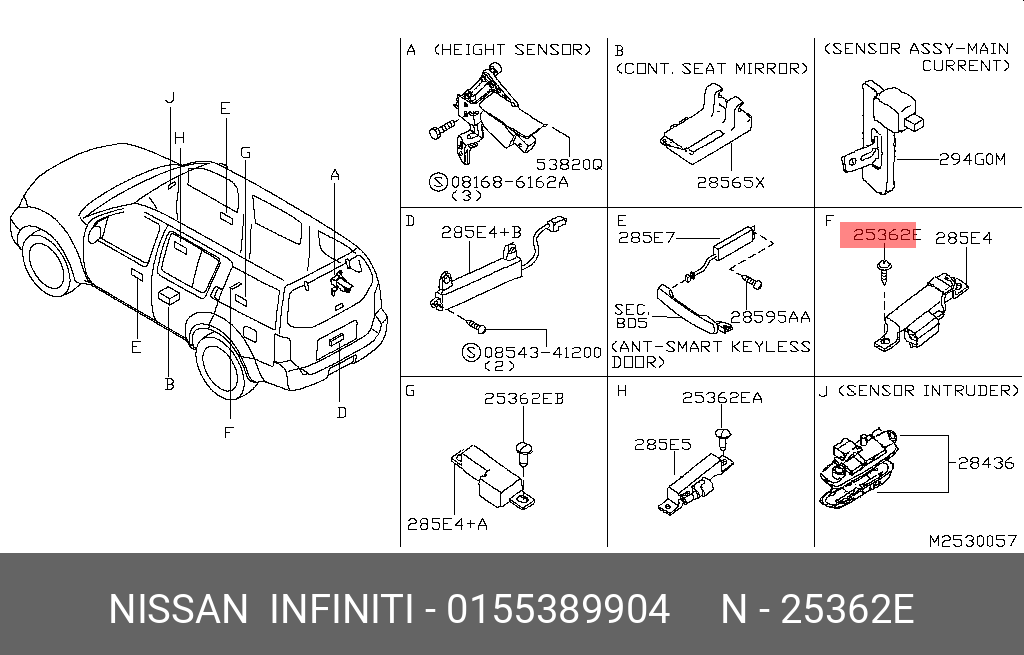 J
H
E
G
A
E
B
F
D

A (HEIGHT SENSOR)
53820Q
Ⓢ08168-6162A
(3)

B
(CONT. SEAT MIRROR)
28565X

(SENSOR ASSY-MAIN CURRENT)
294G0M

D
285E4+B
Ⓢ08543-41200
(2)

E
285E7
SEC. BD5
28595AA
(ANT-SMART KEYLESS DOOR)

F
25362E
285E4

G
25362EB
285E4+A

H
25362EA
285E5

J (SENSOR INTRUDER)
28436

M2530057

NISSAN INFINITI - 0155389904 N - 25362E