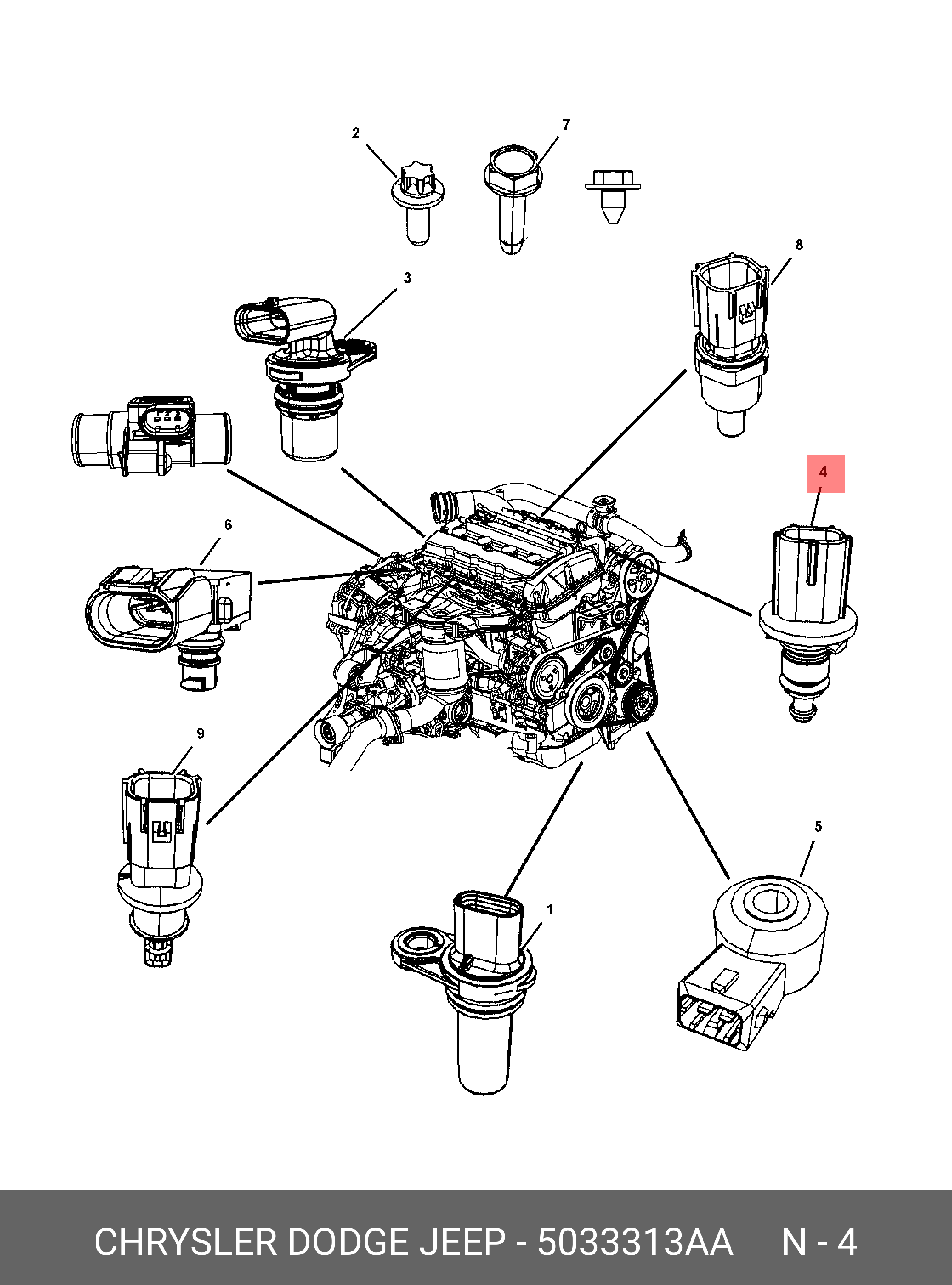 2
7
8
3
4
6
9
5
1

CHRYSLER DODGE JEEP - 5033313AA N - 4