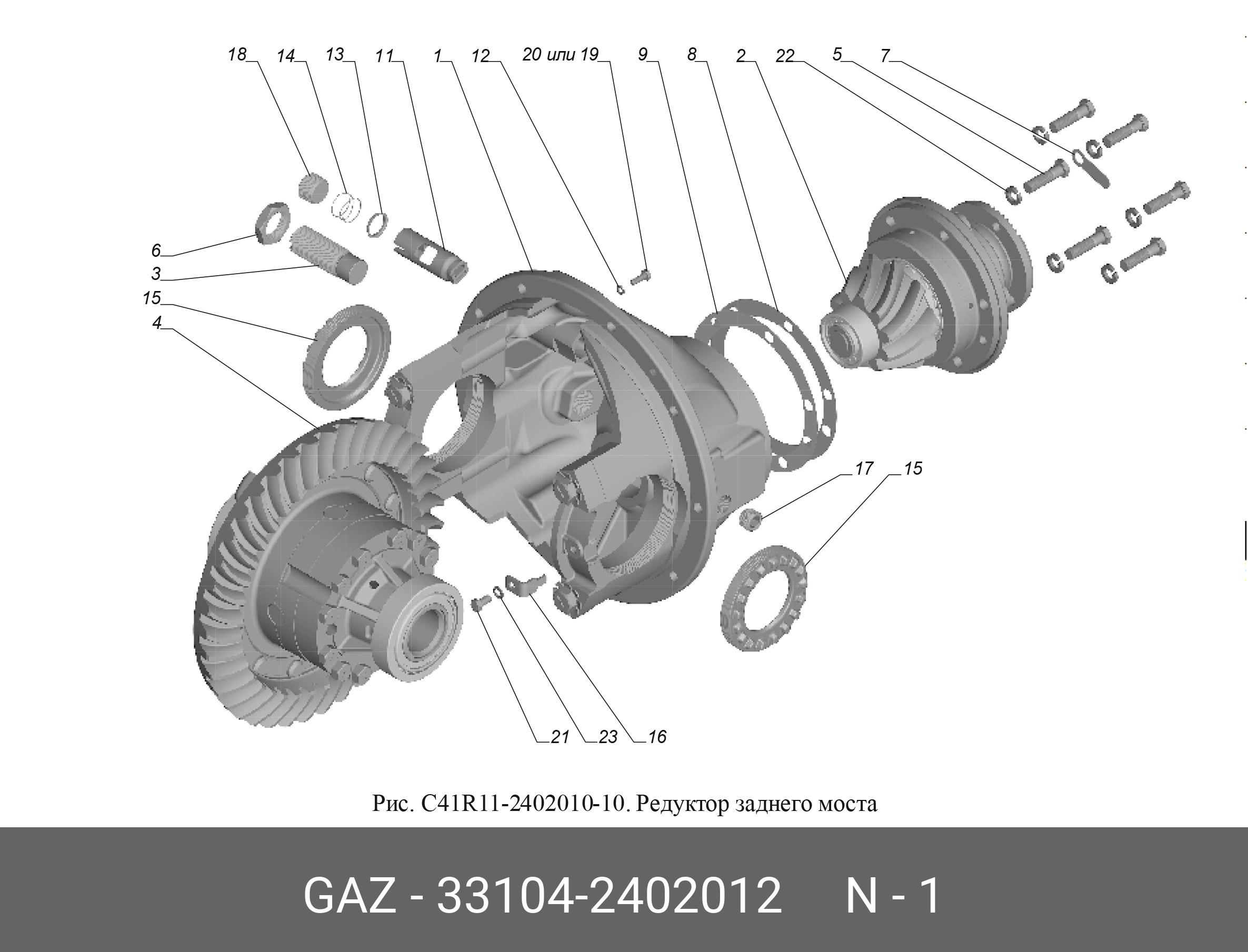 18 14 13 11 1 12 20 или 19 9 8 2 22 5 7

6
3
15
4

17 15

21 23 16

Рис. C41R11-2402010-10. Редуктор заднего моста

GAZ - 33104-2402012 N - 1