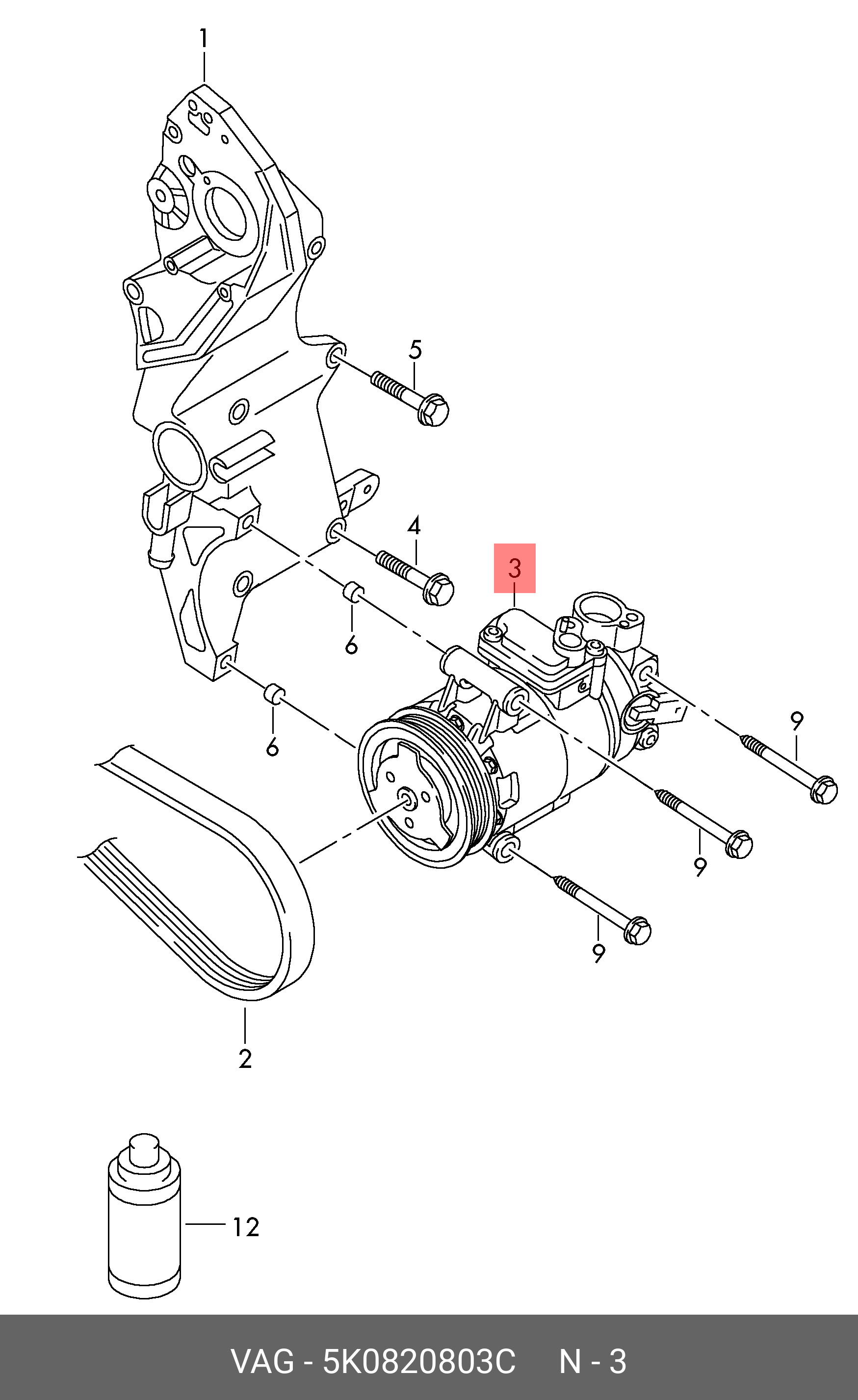 1
5
4
3
6
6
9
9
9
2
12

VAG - 5K0820803C N - 3