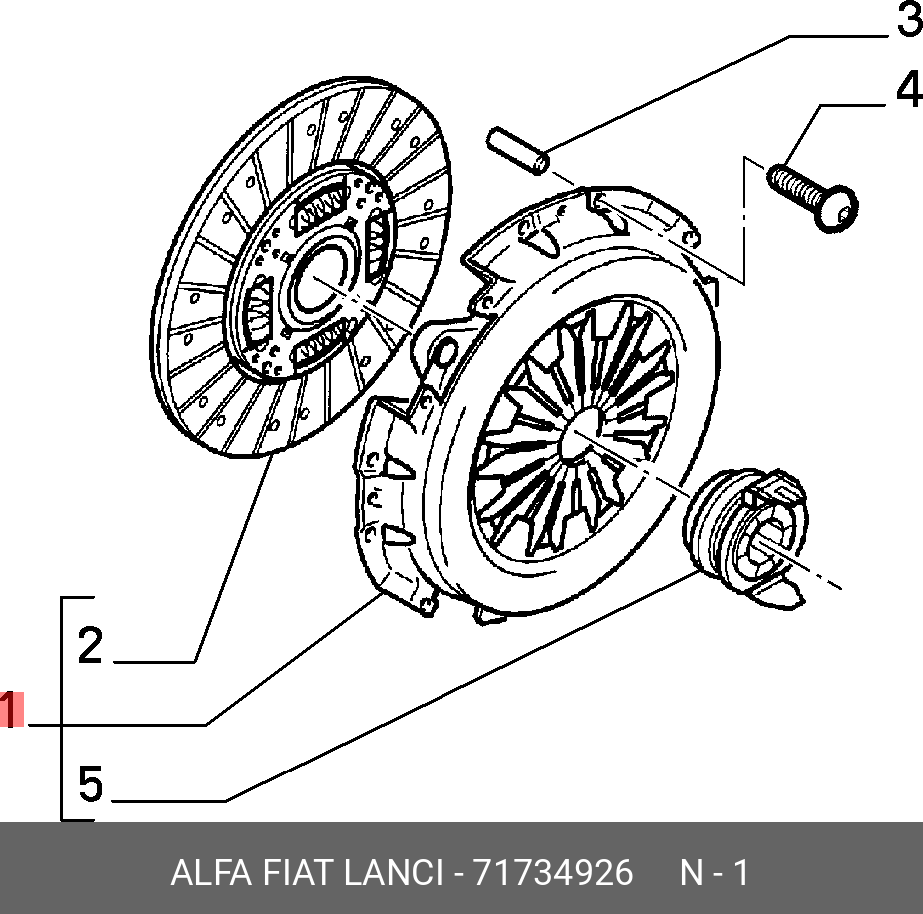 3
4
2
1
5
ALFA FIAT LANCI - 71734926 N - 1