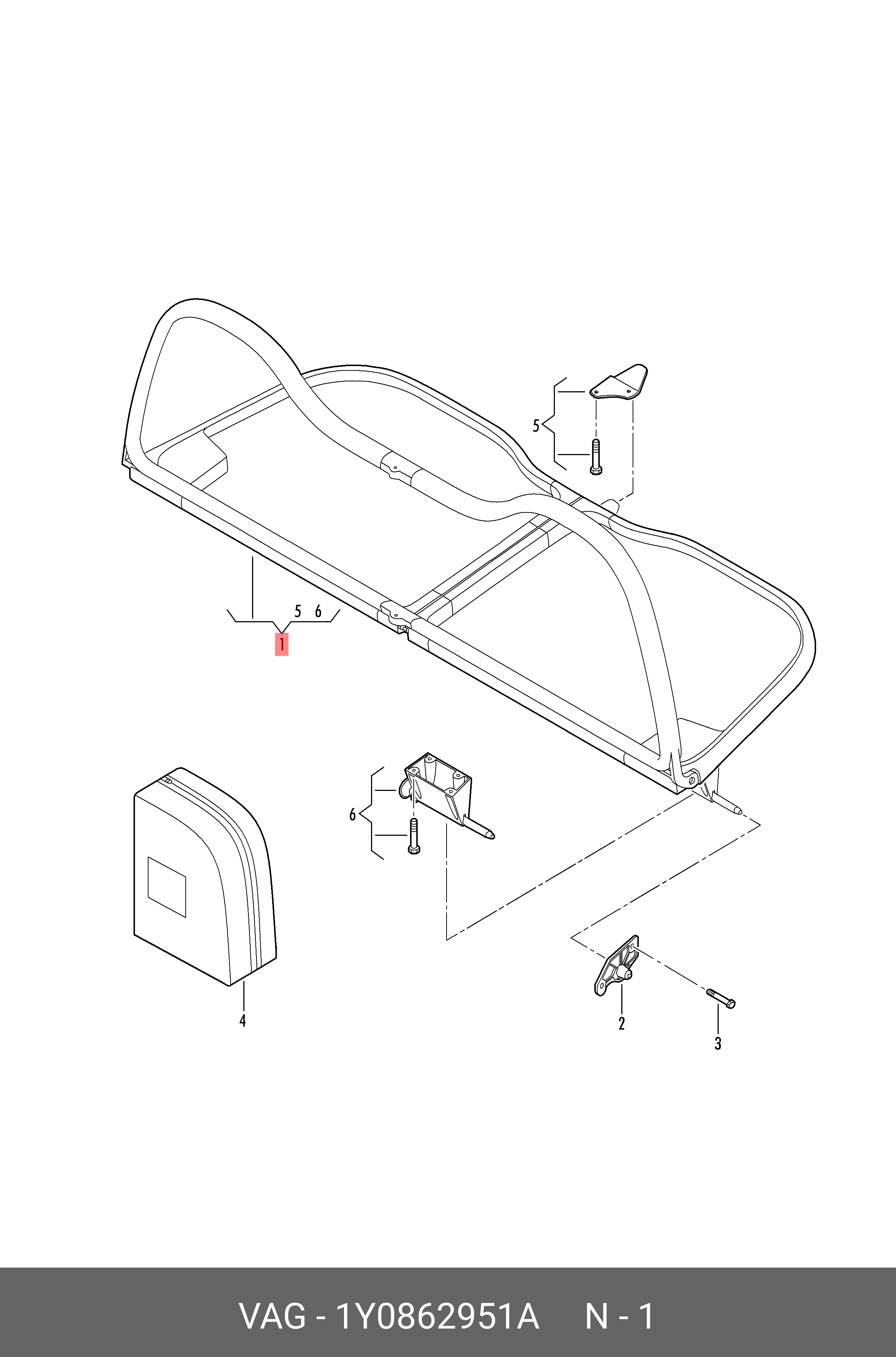 5

5 6
1

6

4

2

3

VAG - 1Y0862951A N - 1