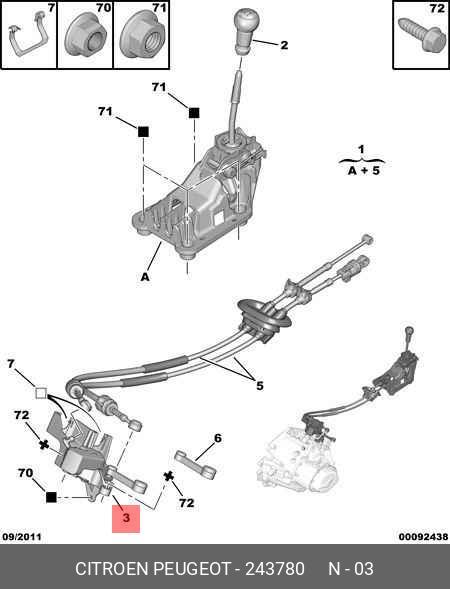 7
70
71
72
2
71
71
1
A + 5
A
5
7
72
6
70
72
3
09/2011
00092438
CITROEN PEUGEOT - 243780 N - 03