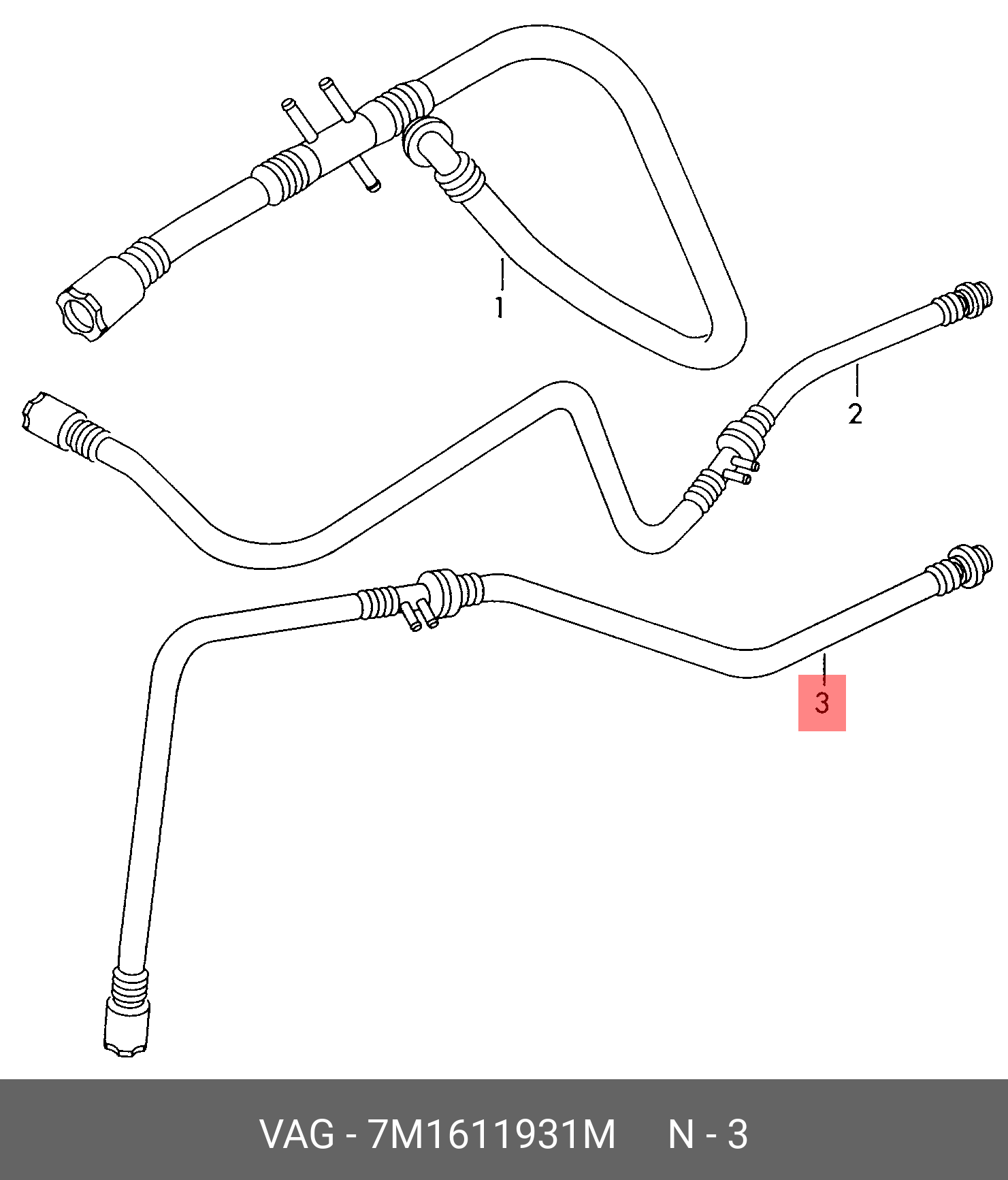 1

2

3

VAG - 7M1611931M N - 3