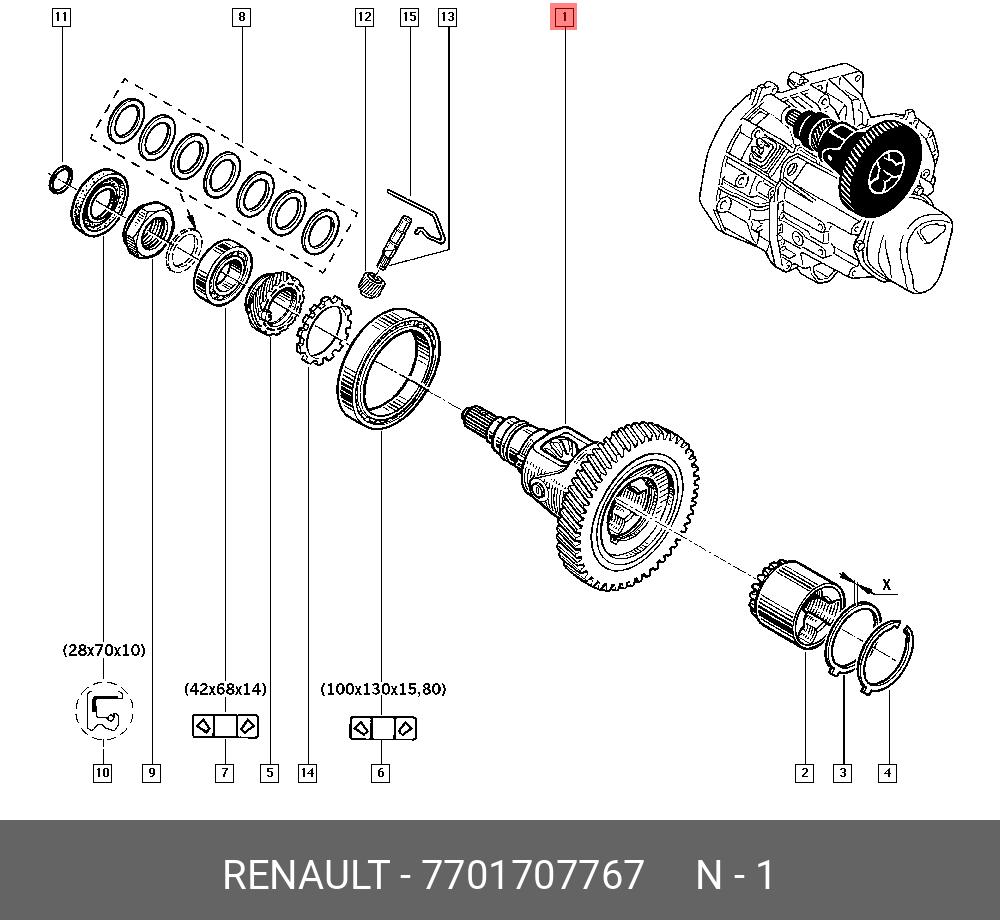 11
8
12
15
13
1

X

(28x70x10)
(42x68x14)
(100x130x15,80)

10
9
7
5
14
6
2
3
4

RENAULT - 7701707767 N - 1