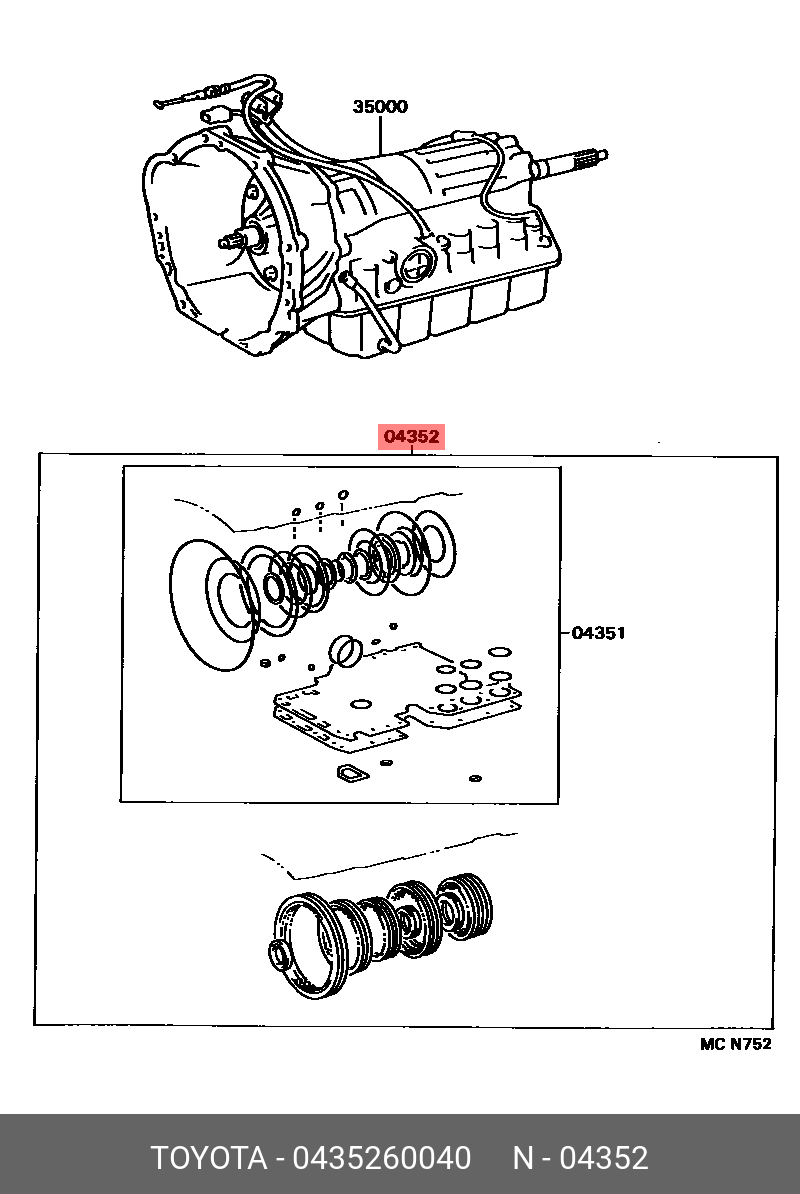 35000

04352

04351

MC N752

TOYOTA - 0435260040 N - 04352