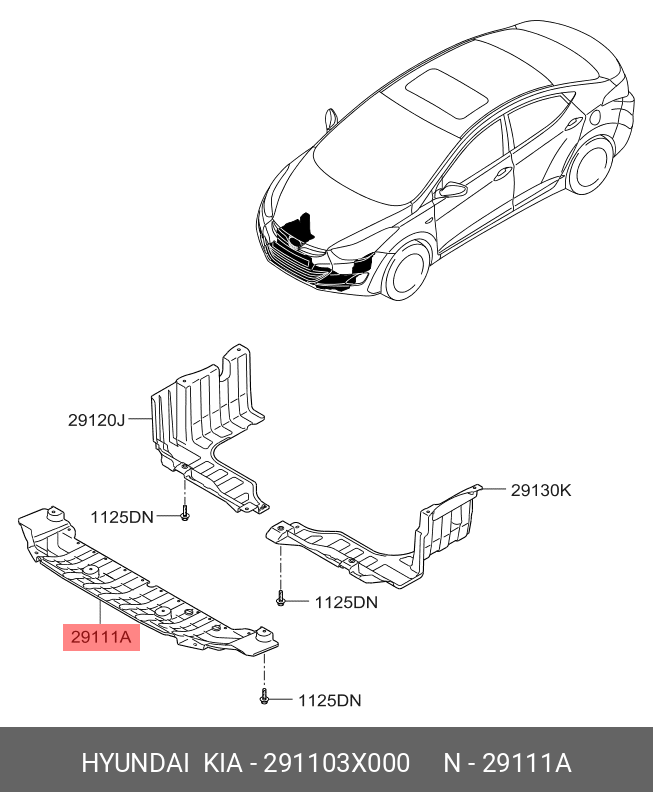 29120J

29130K

1125DN

1125DN

29111A

1125DN

HYUNDAI KIA - 291103X000 N - 29111A