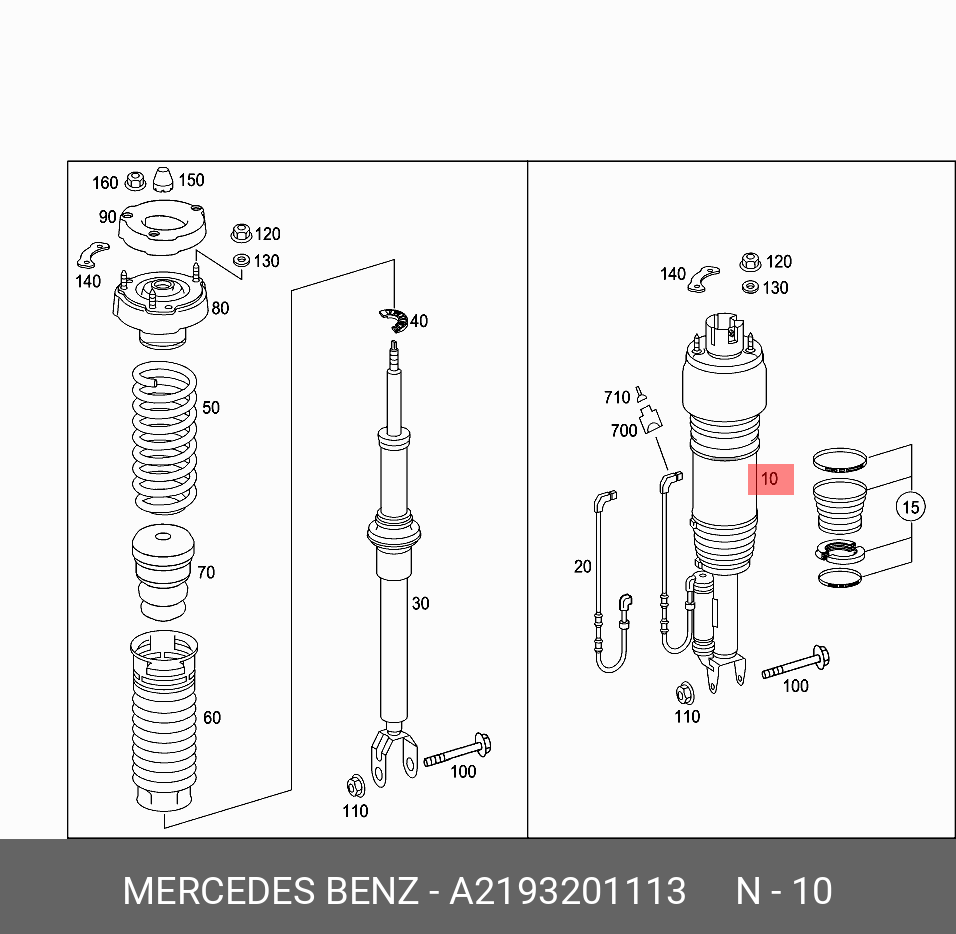 160 150
90
120
130
140
80
40
50
70
30
60
100
110

140 120
130
710
700
10
15
20
100
110

MERCEDES BENZ - A2193201113 N - 10