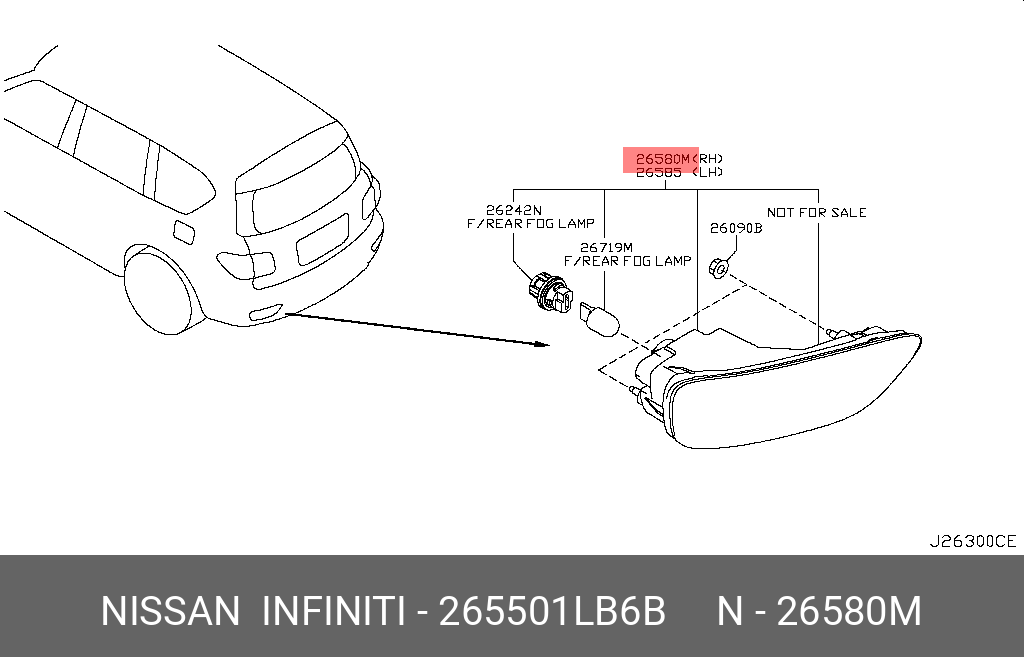 26580M (RH)
26585 (LH)

26242N
F/REAR FOG LAMP

26719M
F/REAR FOG LAMP

26090B

NOT FOR SALE

J26300CE

NISSAN INFINITI - 265501LB6B N - 26580M