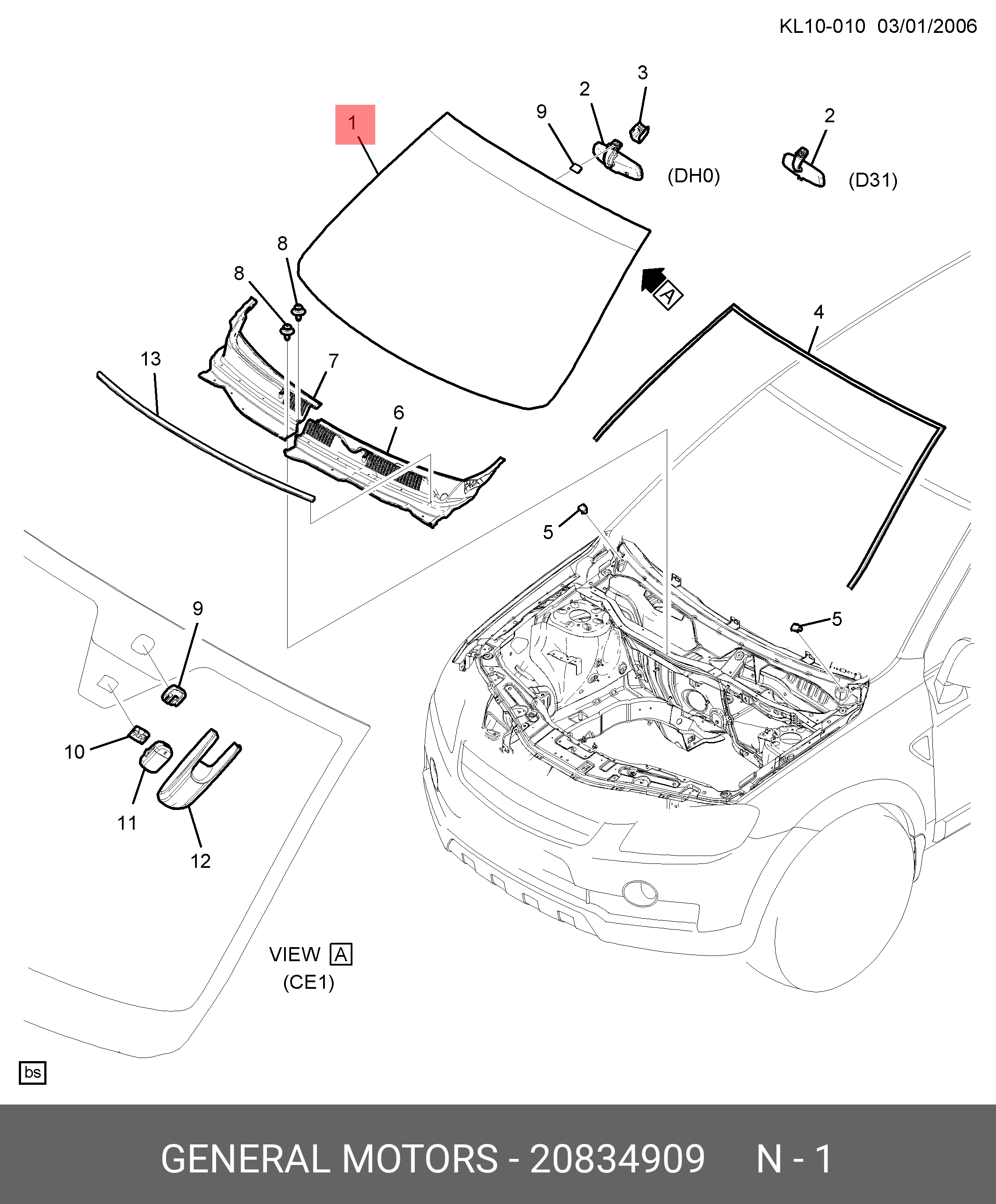 KL10-010 03/01/2006

1
9
2
3
(DH0)
2
(D31)
8
8
A
4
13
7
6
5
5
9
10
11
12

VIEW A
(CE1)

bs

GENERAL MOTORS - 20834909 N - 1