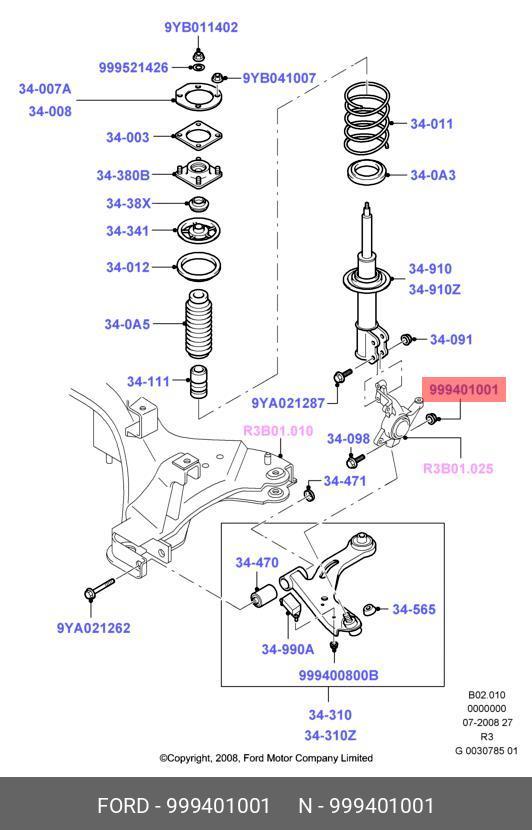 9YB011402
999521426
9YB041007
34-007A
34-008
34-003
34-380B
34-38X
34-341
34-012
34-0A5
34-111
34-011
34-0A3
34-910
34-910Z
34-091
9YA021287
999401001
R3B01.010
34-098
R3B01.025
34-471
34-470
34-565
34-990A
999400800B
9YA021262
34-310
34-310Z
B02.010
0000000
07-2008 27
R3
G 0030785 01
©Copyright, 2008, Ford Motor Company Limited
FORD - 999401001 N - 999401001